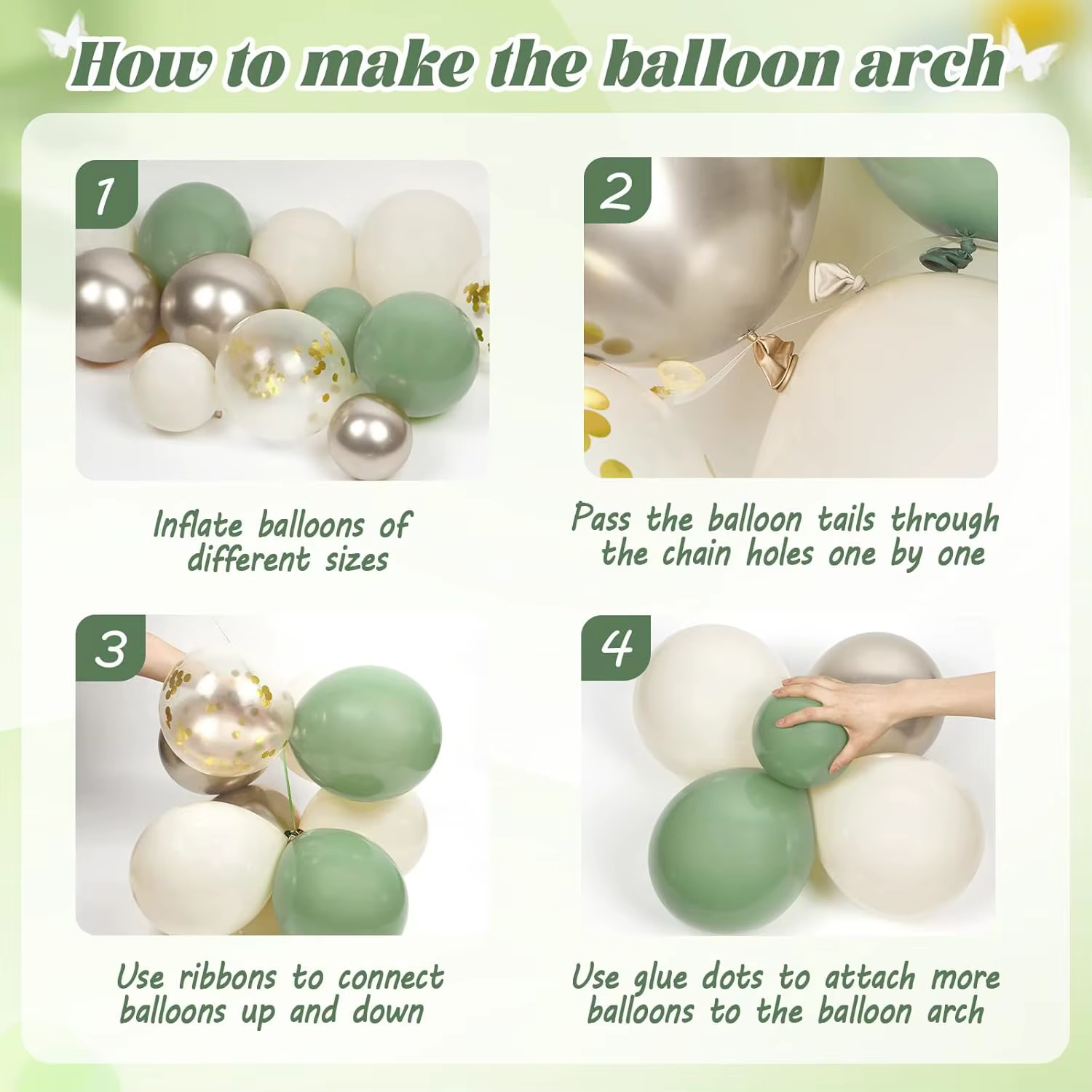 How to make the balloon arch

1

Inflate balloons of different sizes

2

Pass the balloon tails through the chain holes one by one

3

Use ribbons to connect balloons up and down

4

Use glue dots to attach more balloons to the balloon arch