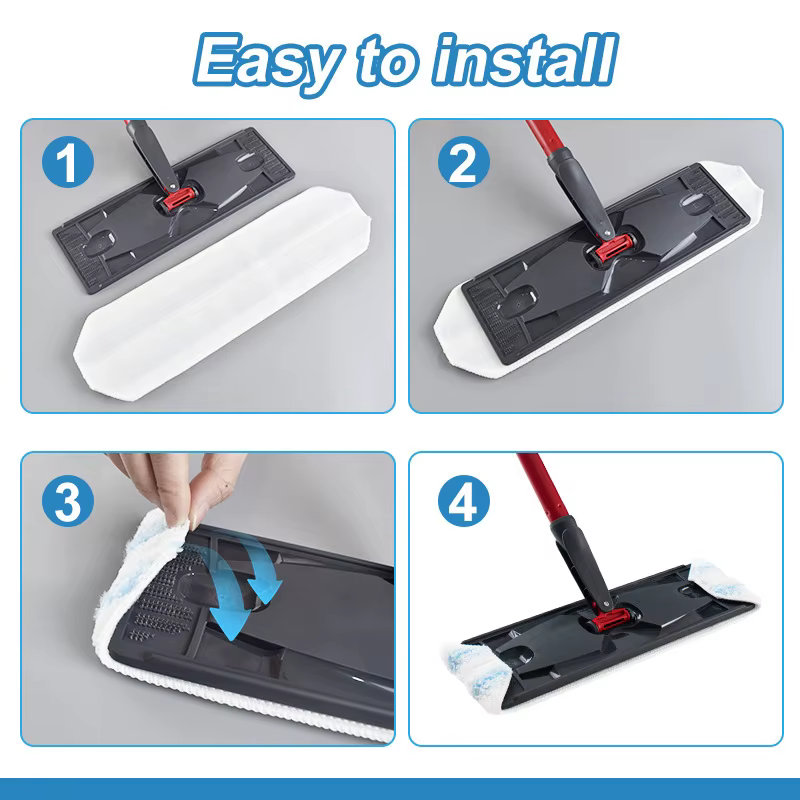 Easy to install

1

2

3

4