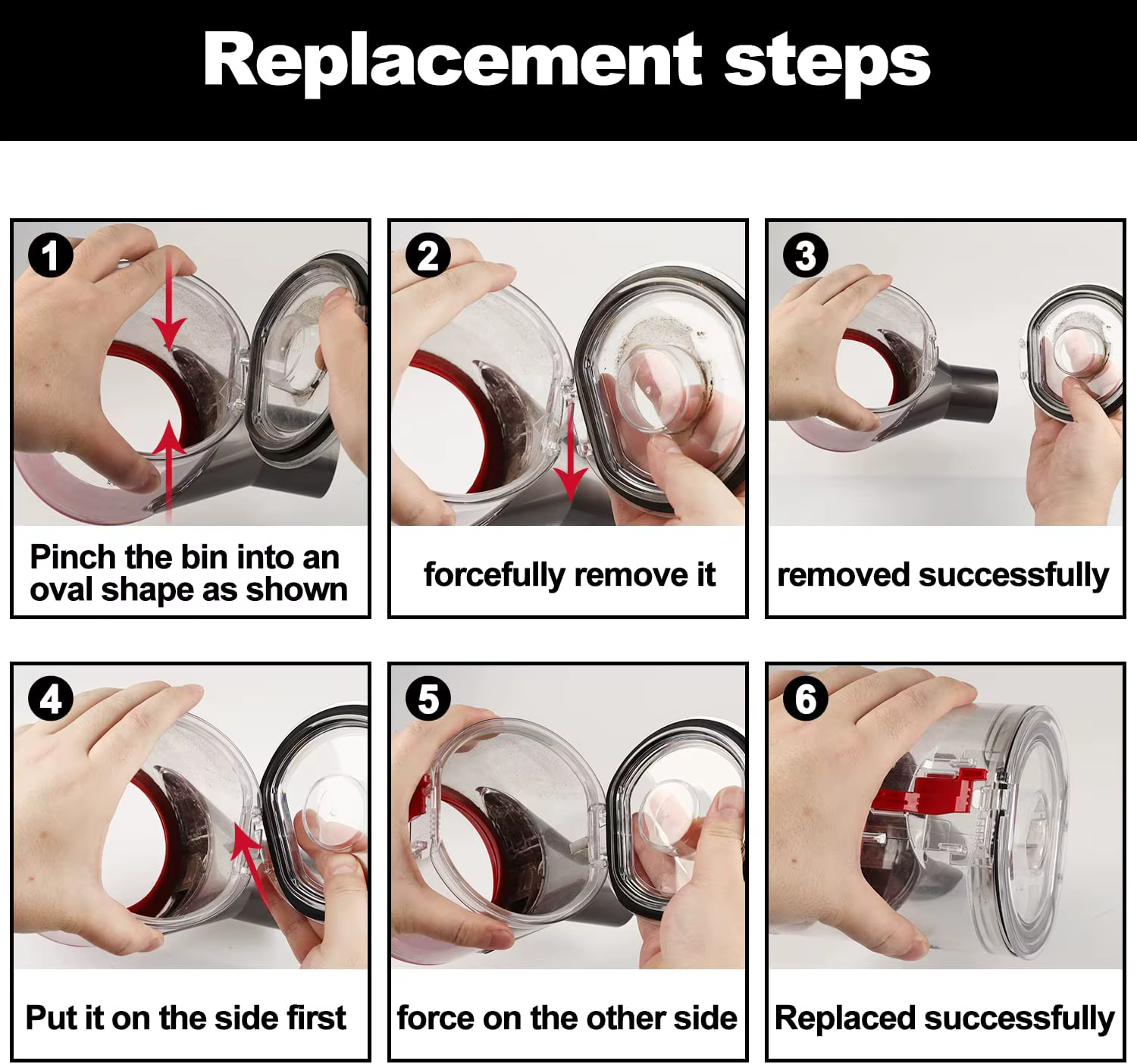 Replacement steps

1
Pinch the bin into an oval shape as shown

2
forcefully remove it

3
removed successfully

4
Put it on the side first

5
force on the other side

6
Replaced successfully