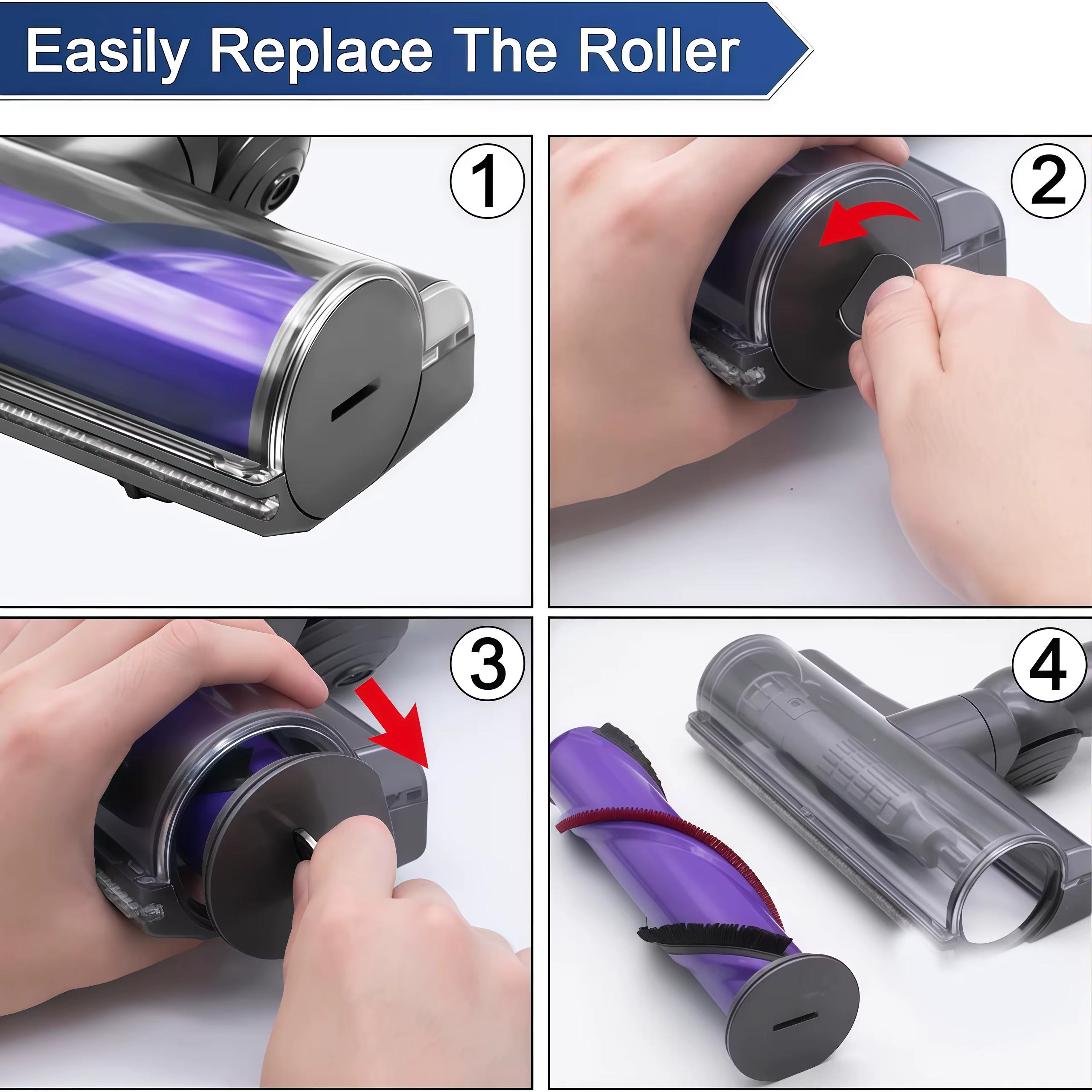 Easily Replace The Roller

1

2

3

4