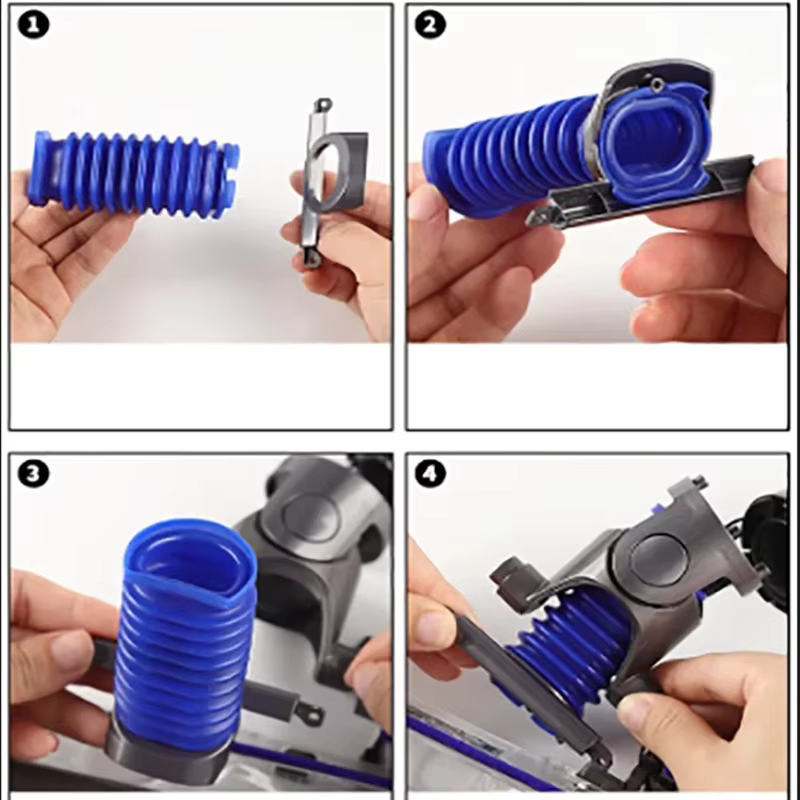 1

2

3

4