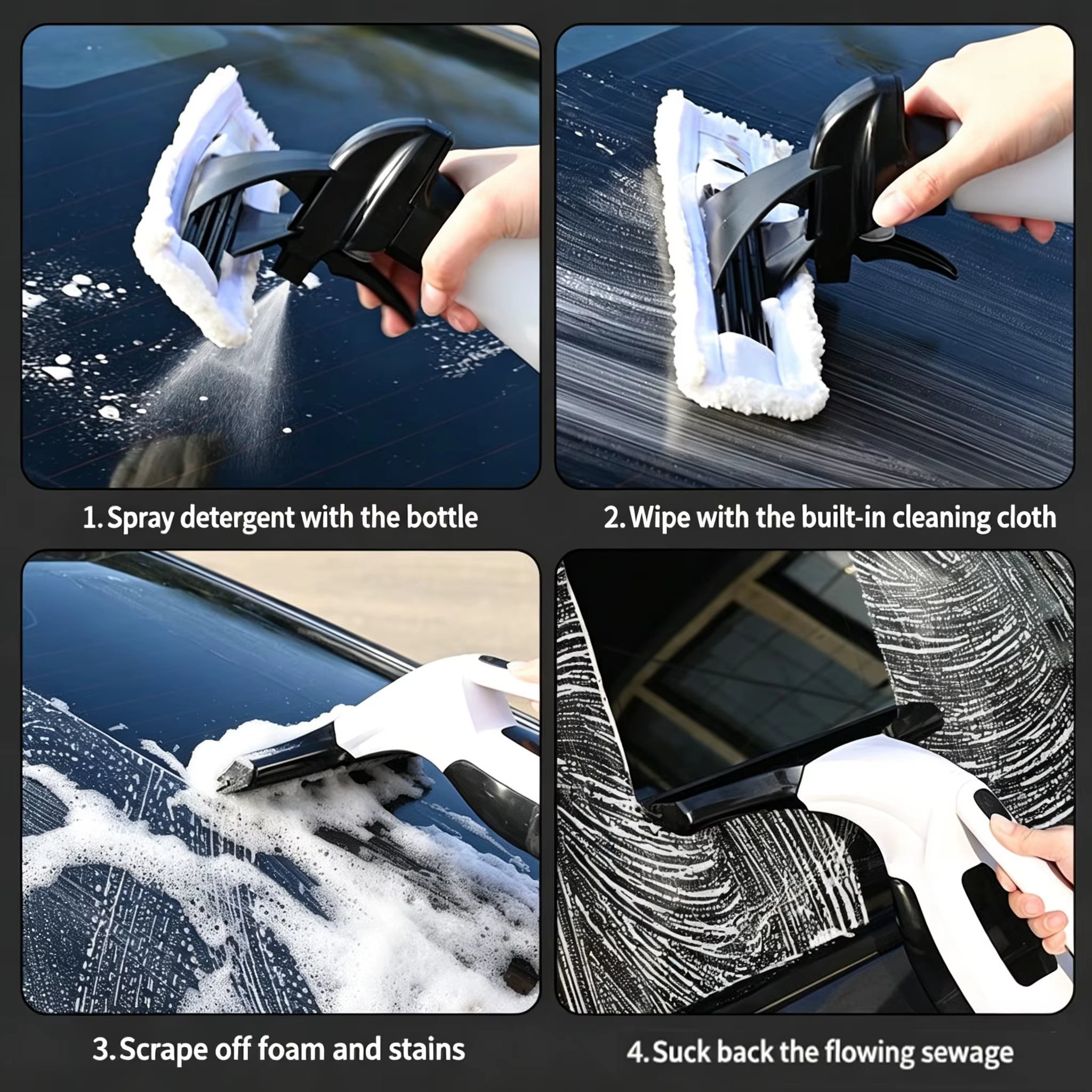 1. Spray detergent with the bottle

2. Wipe with the built-in cleaning cloth

3. Scrape off foam and stains

4. Suck back the flowing sewage