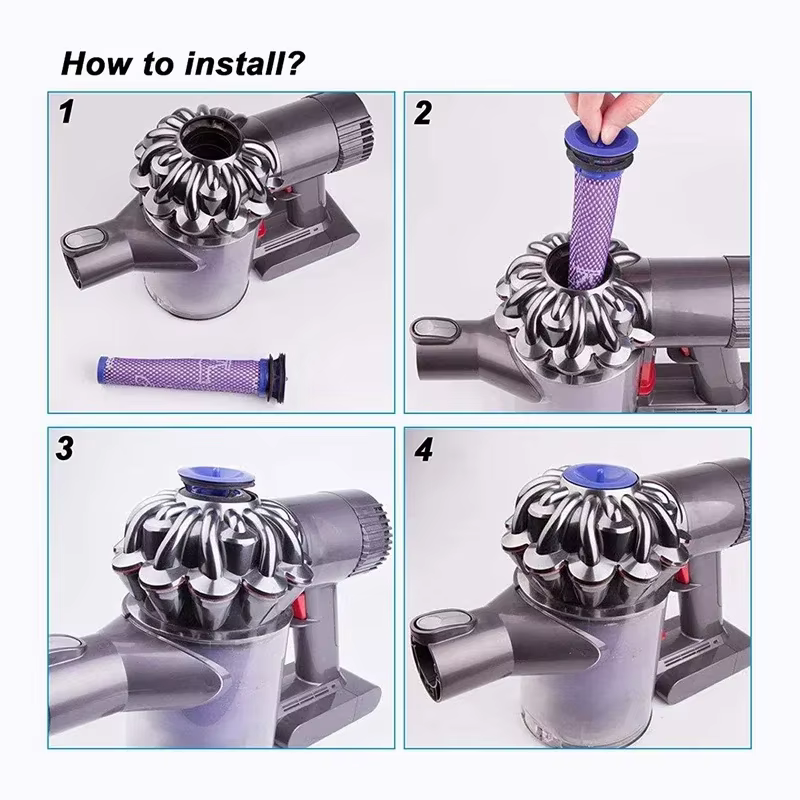 How to install?

1

2

3

4