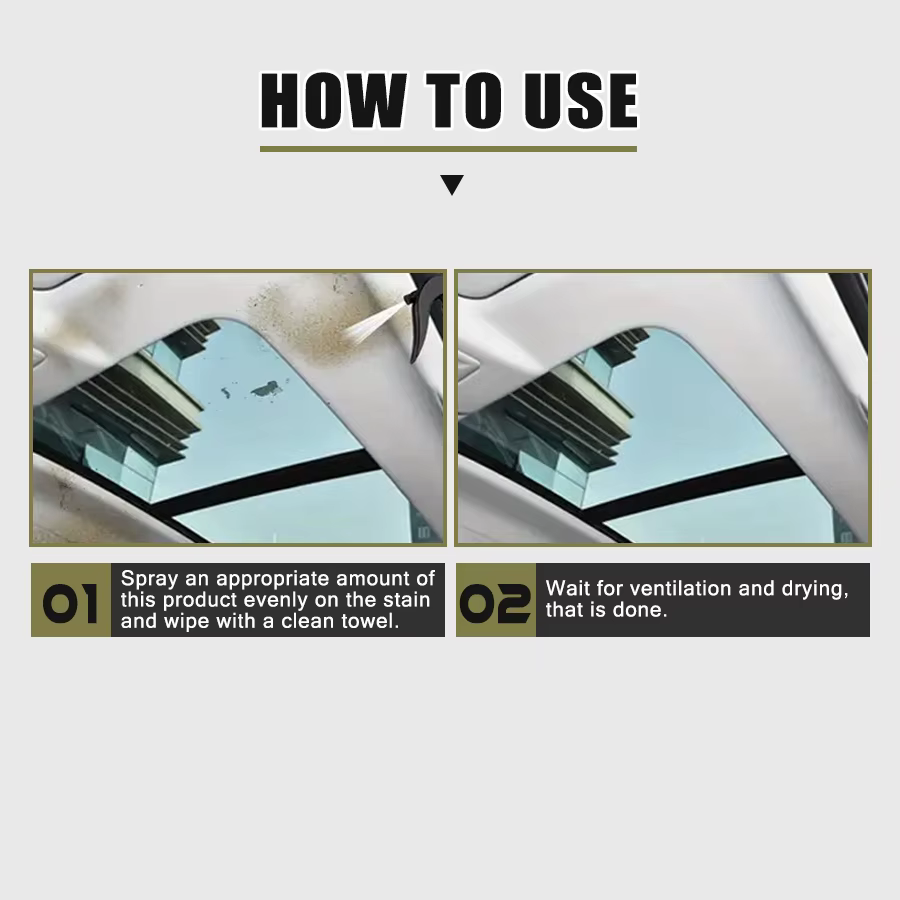 HOW TO USE

01 Spray an appropriate amount of this product evenly on the stain and wipe with a clean towel.

02 Wait for ventilation and drying, that is done.