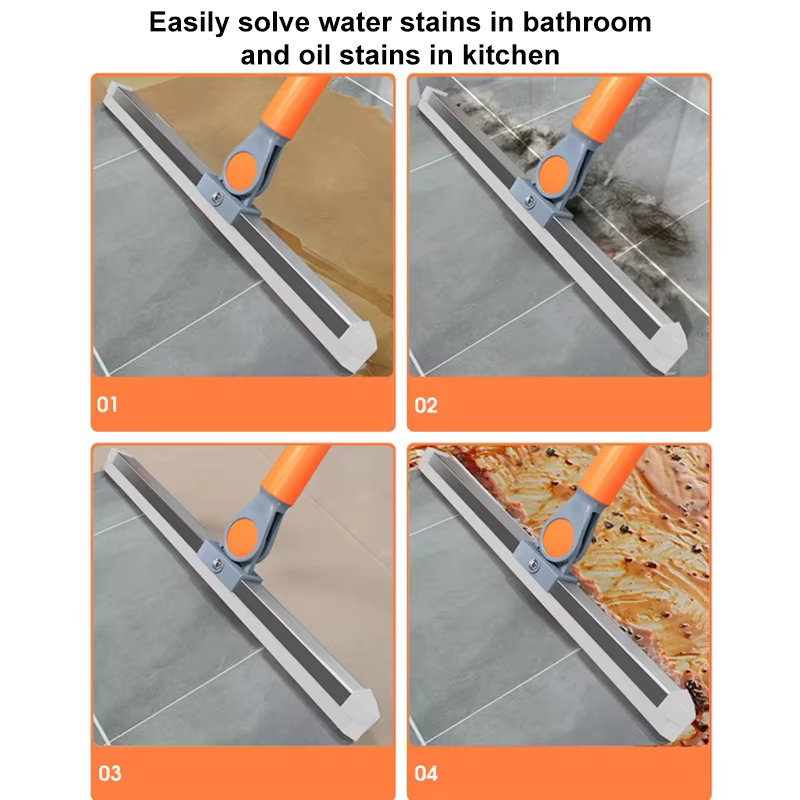 Easily solve water stains in bathroom and oil stains in kitchen

01

02

03

04