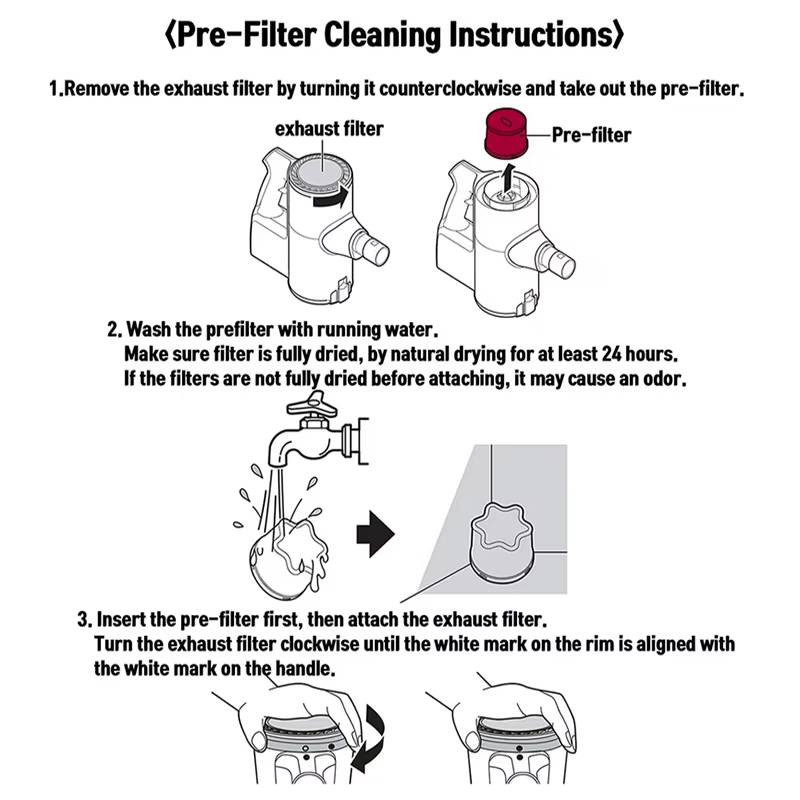 〈Pre-Filter Cleaning Instructions〉

1.Remove the exhaust filter by turning it counterclockwise and take out the pre-filter.

exhaust filter

Pre-filter

2. Wash the prefilter with running water.
Make sure filter is fully dried, by natural drying for at least 24 hours.
If the filters are not fully dried before attaching, it may cause an odor.

3. Insert the pre-filter first, then attach the exhaust filter.
Turn the exhaust filter clockwise until the white mark on the rim is aligned with the white mark on the handle.