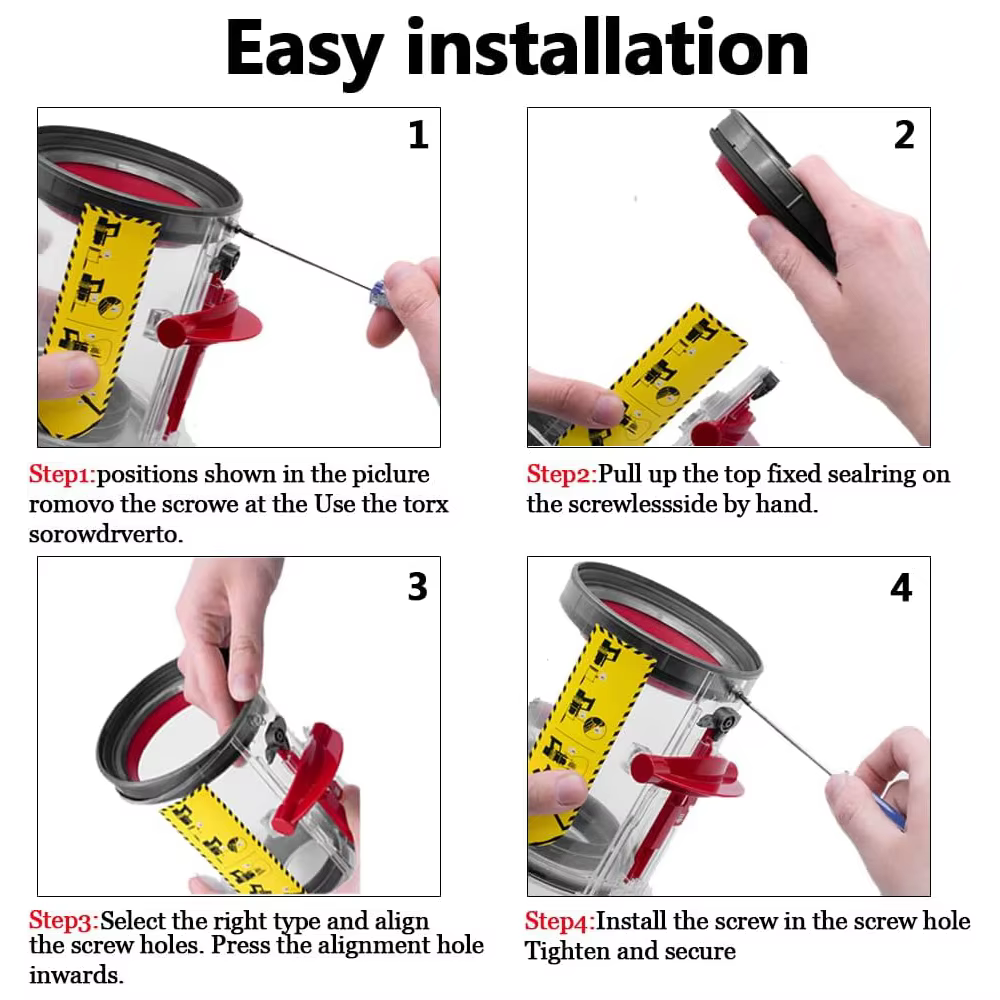 Easy installation

1

Step1:positions shown in the piclure romovo the scrowe at the Use the torx sorowdrverto.

2

Step2:Pull up the top fixed sealring on the screwlessside by hand.

3

Step3:Select the right type and align the screw holes. Press the alignment hole inwards.

4

Step4:Install the screw in the screw hole Tighten and secure