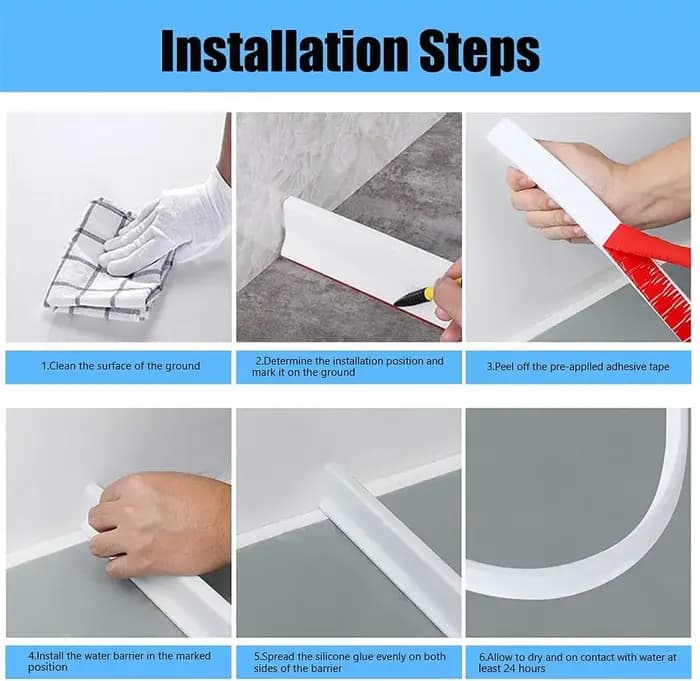 Installation Steps

1.Clean the surface of the ground

2.Determine the installation position and mark it on the ground

3.Peel off the pre-applled adhesive tape

4.Install the water barrier in the marked position

5.Spread the silicone glue evenly on both sides of the barrier

6.Allow to dry and on contact with water at least 24 hours