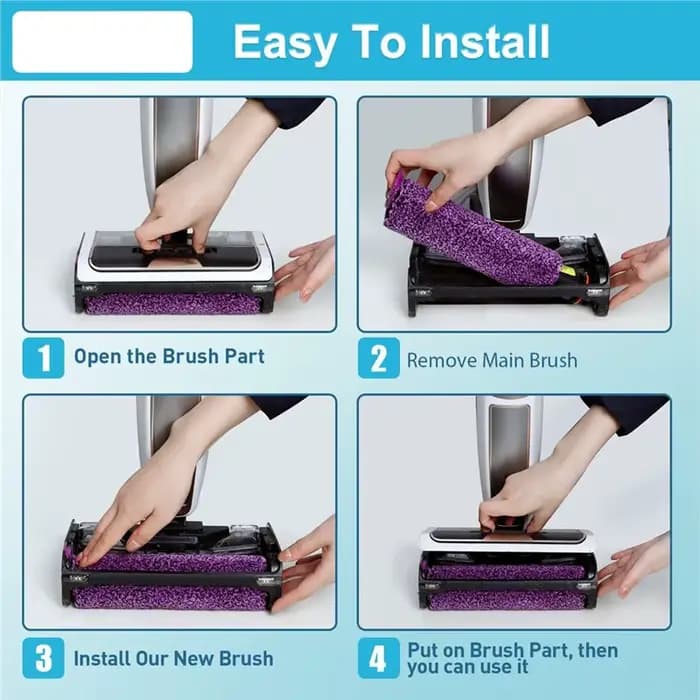 Easy To Install

1 Open the Brush Part

2 Remove Main Brush

3 Install Our New Brush

4 Put on Brush Part, then you can use it