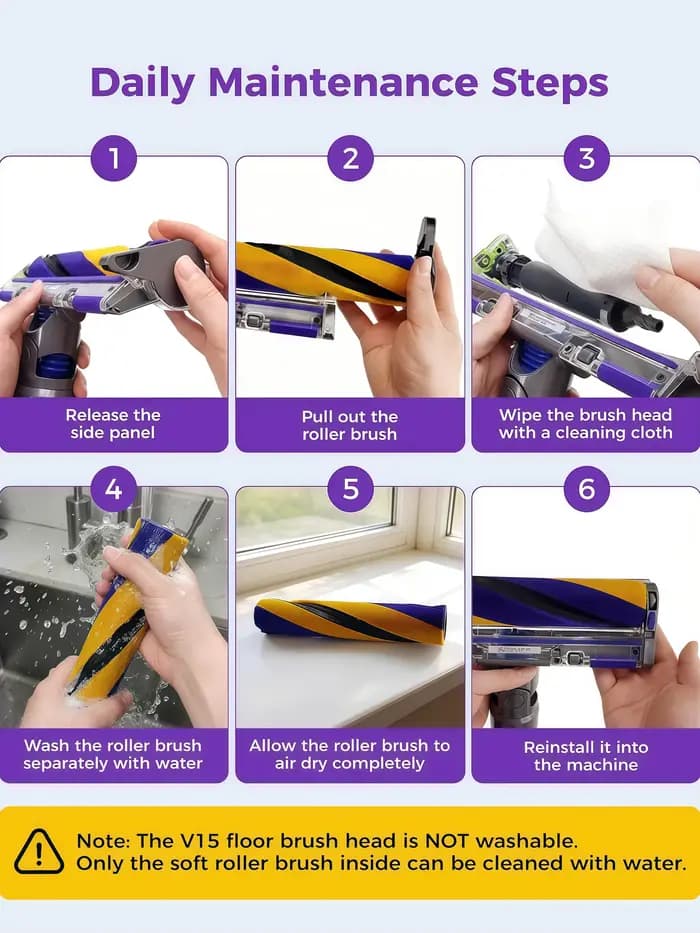 Daily Maintenance Steps

1

Release the side panel

2

Pull out the roller brush

3

Wipe the brush head with a cleaning cloth

4

Wash the roller brush separately with water

5

Allow the roller brush to air dry completely

6

Reinstall it into the machine

Note: The V15 floor brush head is NOT washable.
Only the soft roller brush inside can be cleaned with water.