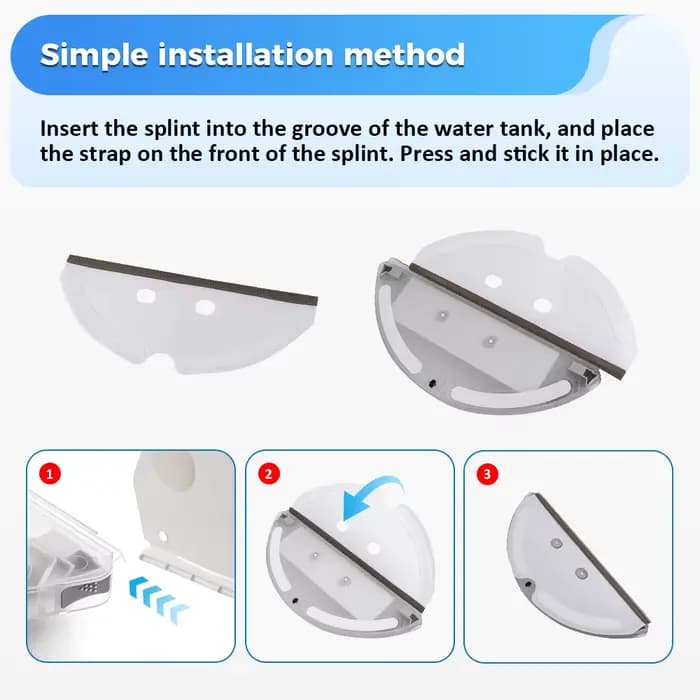 Simple installation method

Insert the splint into the groove of the water tank, and place the strap on the front of the splint. Press and stick it in place.

1

2

3