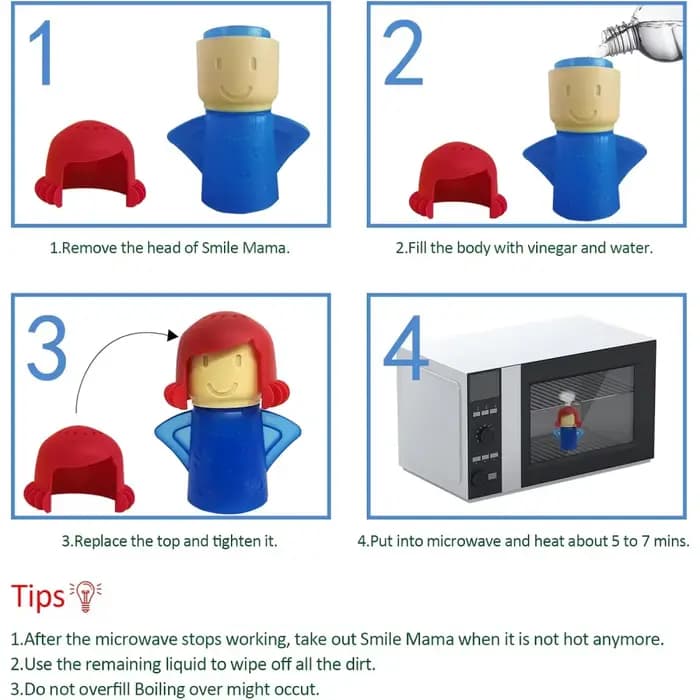 1

1.Remove the head of Smile Mama.

2

2.Fill the body with vinegar and water.

3

3.Replace the top and tighten it.

4

4.Put into microwave and heat about 5 to 7 mins.

Tips

1.After the microwave stops working, take out Smile Mama when it is not hot anymore.
2.Use the remaining liquid to wipe off all the dirt.
3.Do not overfill Boiling over might occut.