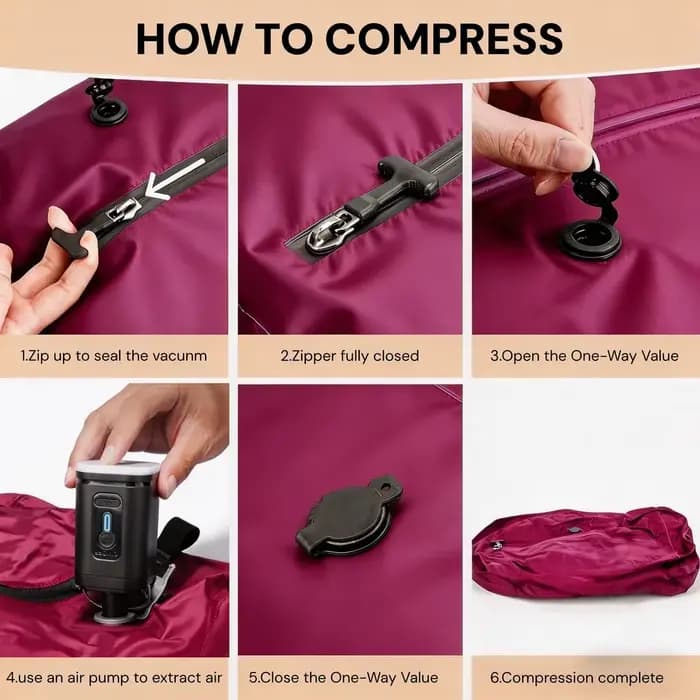 HOW TO COMPRESS

1.Zip up to seal the vacunm

2.Zipper fully closed

3.Open the One-Way Value

4.use an air pump to extract air

5.Close the One-Way Value

6.Compression complete